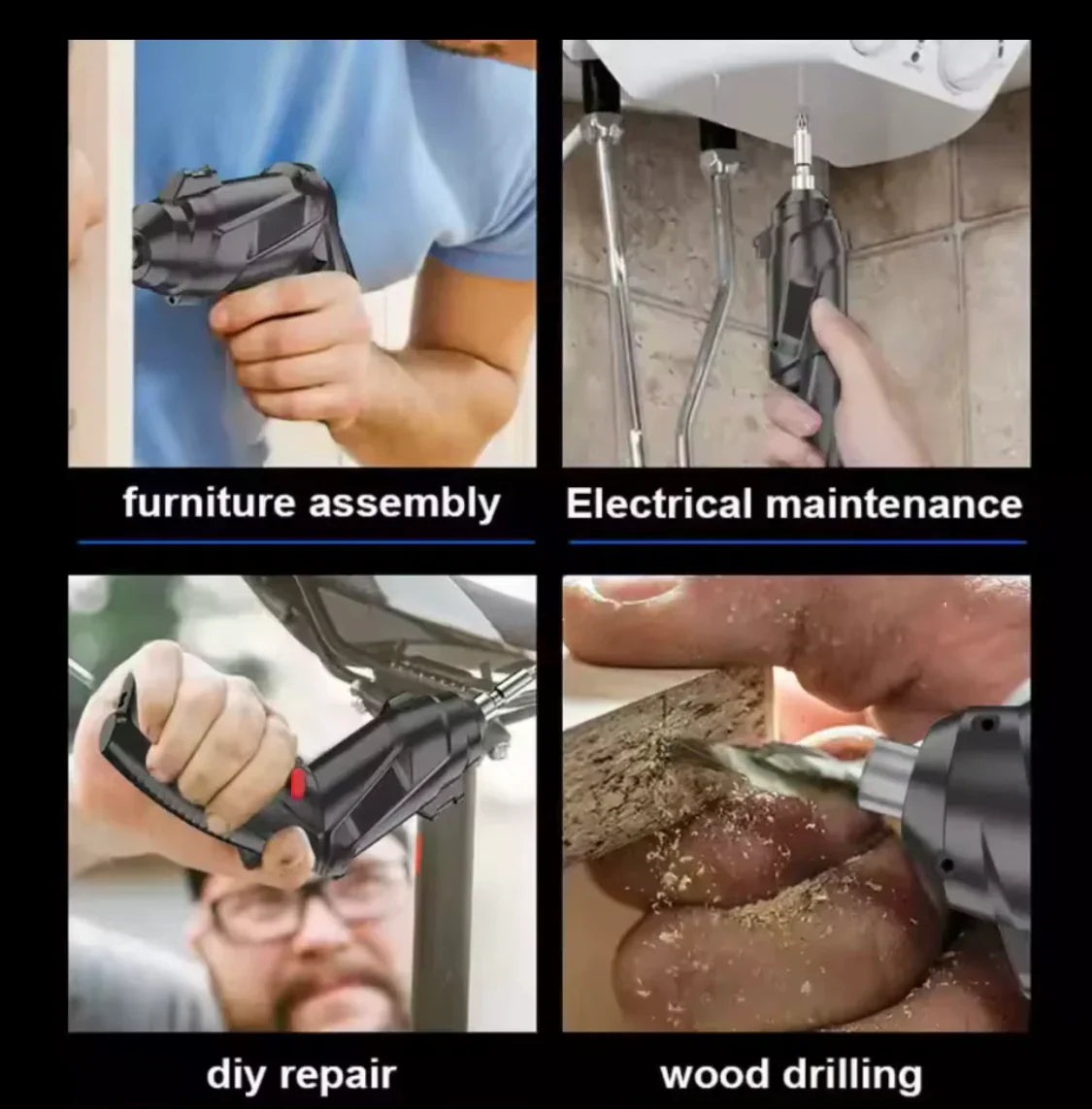 furniture assembly

Electrical maintenance

diy repair

wood drilling