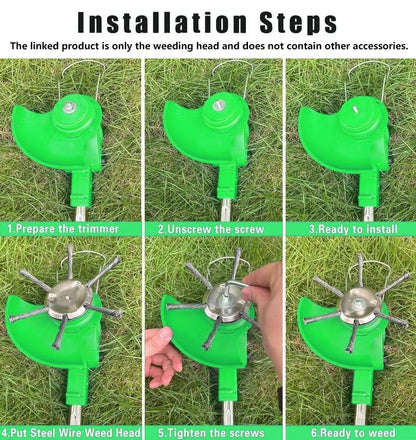 Installation Steps

The linked product is only the weeding head and does not contain other accessories.

1.Prepare the trimmer

2.Unscrew the screw

3.Ready to install

4.Put Steel Wire Weed Head

5.Tighten the screws

6.Ready to weed