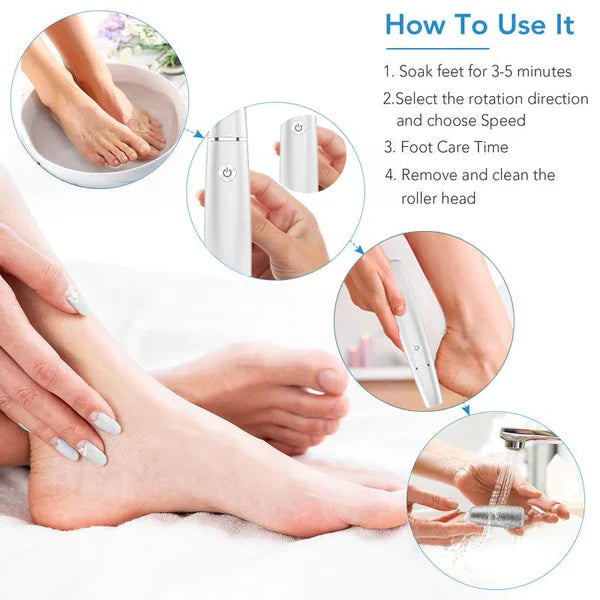 How To Use It

1. Soak feet for 3-5 minutes

2.Select the rotation direction and choose Speed

3. Foot Care Time

4. Remove and clean the roller head